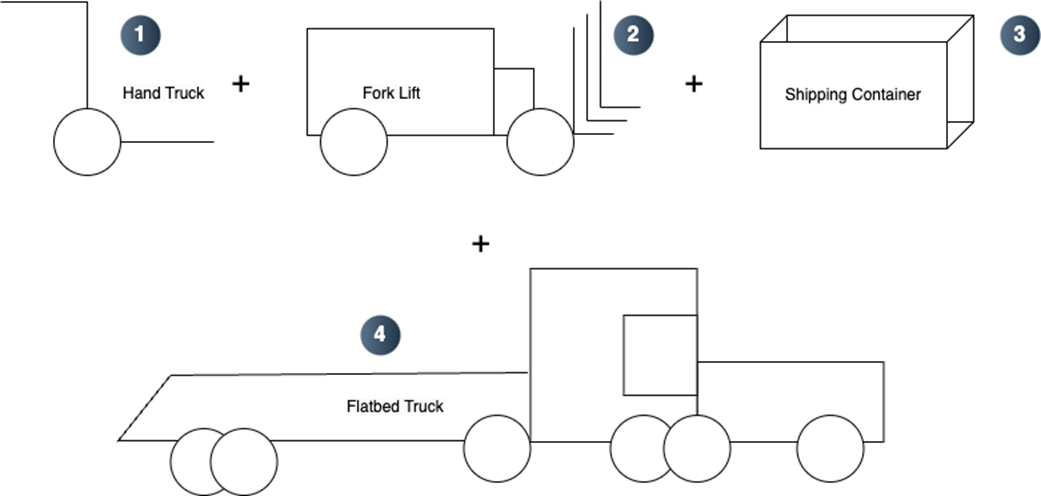 1

Hand Truck

+

Fork Lift

2

+

Shipping Container

3

+

4

Flatbed Truck