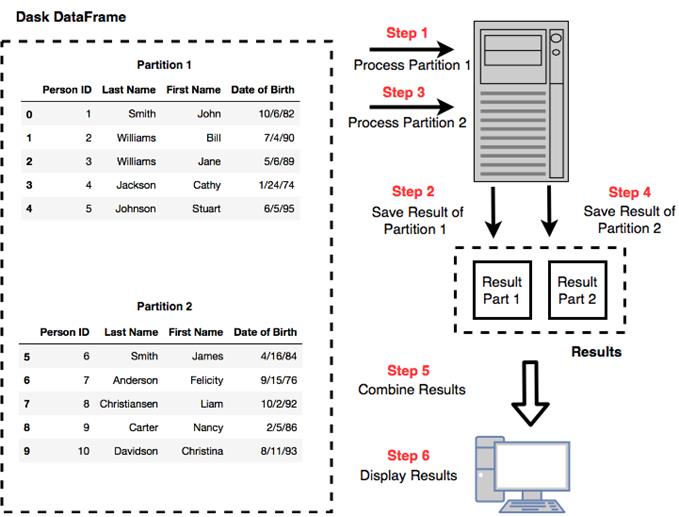 Dask DataFrame

Partition 1

| | Person ID | Last Name | First Name | Date of Birth |
|---|---|---|---|---|
| 0 | 1 | Smith | John | 10/6/82 |
| 1 | 2 | Williams | Bill | 7/4/90 |
| 2 | 3 | Williams | Jane | 5/6/89 |
| 3 | 4 | Jackson | Cathy | 1/24/74 |
| 4 | 5 | Johnson | Stuart | 6/5/95 |

Partition 2

| | Person ID | Last Name | First Name | Date of Birth |
|---|---|---|---|---|
| 5 | 6 | Smith | James | 4/16/84 |
| 6 | 7 | Anderson | Felicity | 9/15/76 |
| 7 | 8 | Christiansen | Liam | 10/2/92 |
| 8 | 9 | Carter | Nancy | 2/5/86 |
| 9 | 10 | Davidson | Christina | 8/11/93 |

Step 1
Process Partition 1

Step 3
Process Partition 2

Step 2
Save Result of Partition 1

Step 4
Save Result of Partition 2

Result Part 1

Result Part 2

Results

Step 5
Combine Results

Step 6
Display Results